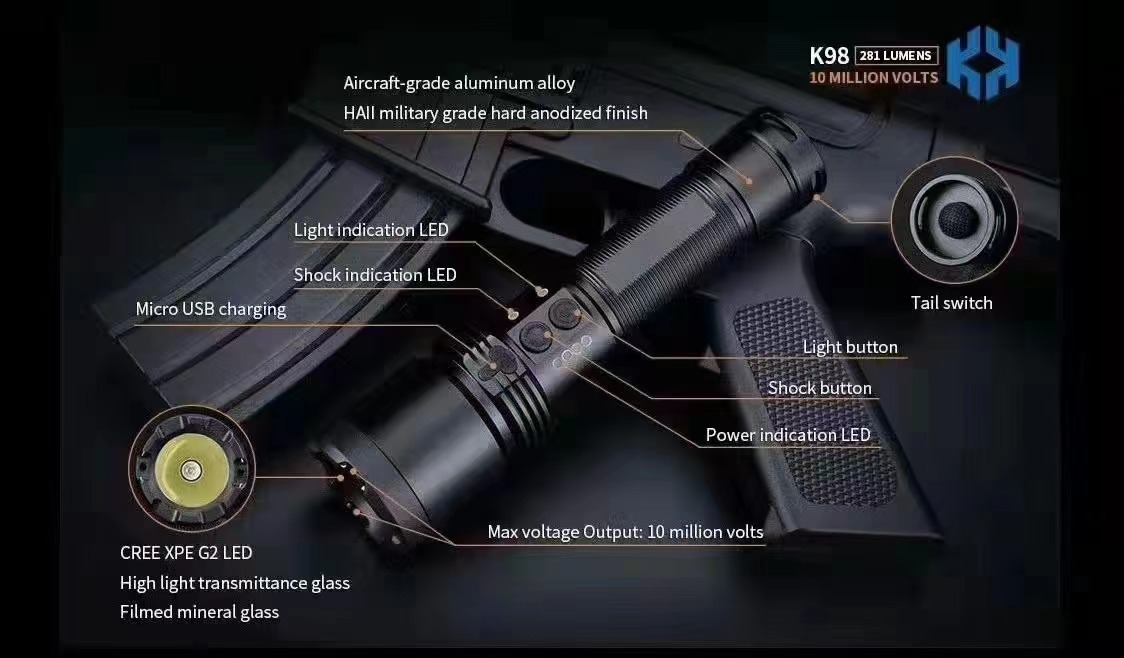 K98 281 LUMENS
10 MILLION VOLTS

Aircraft-grade aluminum alloy
HAII military grade hard anodized finish

Light indication LED

Shock indication LED

Micro USB charging

Tail switch

Light button

Shock button

Power indication LED

Max voltage Output: 10 million volts

CREE XPE G2 LED
High light transmittance glass
Filmed mineral glass