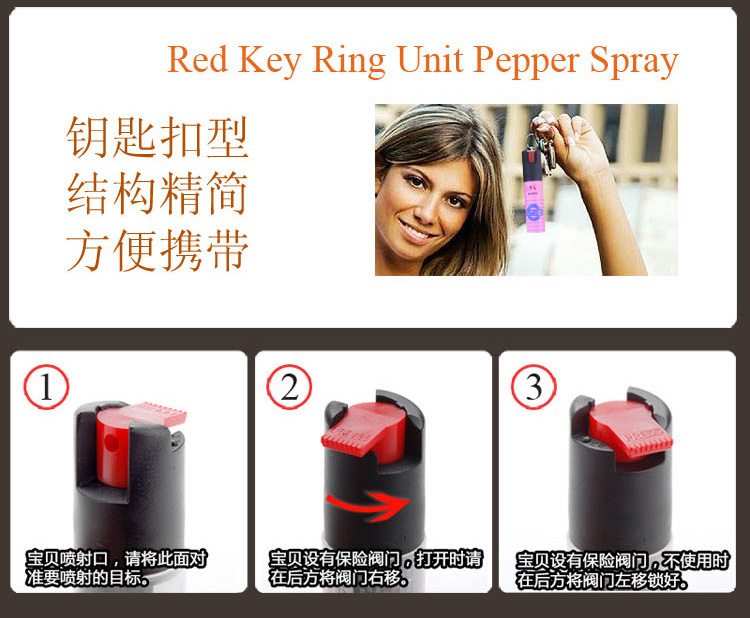 Red Key Ring Unit Pepper Spray

钥匙扣型
结构精简
方便携带

1

宝贝喷射口，请将此面对准要喷射的目标。

2

宝贝设有保险阀门，打开时请在后方将阀门右移。

3

宝贝设有保险阀门，不使用时在后方将阀门左移锁好。